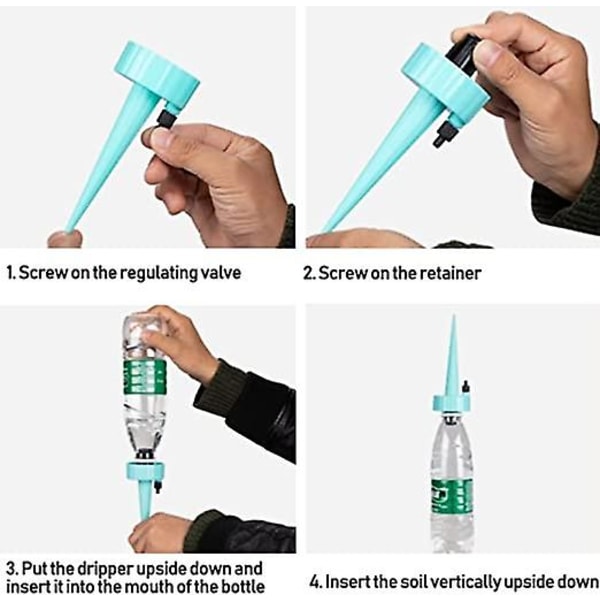 1. Screw on the regulating valve

2. Screw on the retainer

3. Put the dripper upside down and insert it into the mouth of the bottle

4. Insert the soil vertically upside down