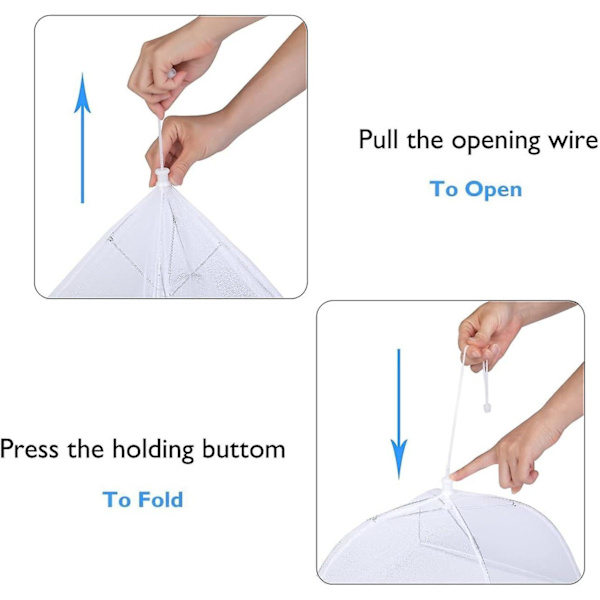 Pull the opening wire

To Open

Press the holding buttom

To Fold