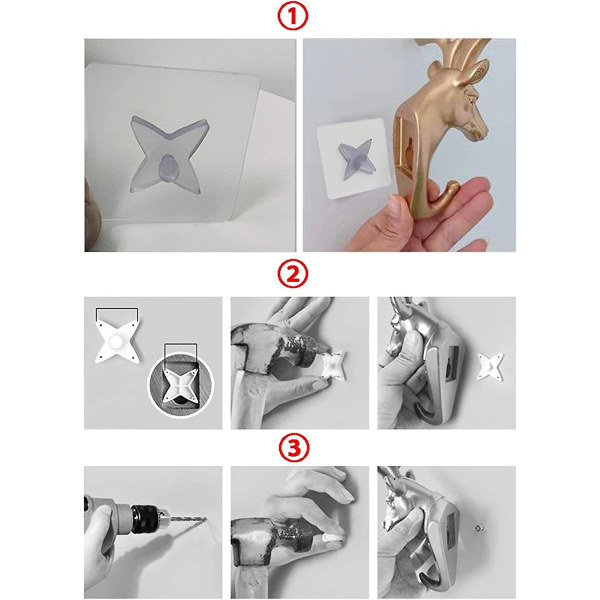 ①

②

③