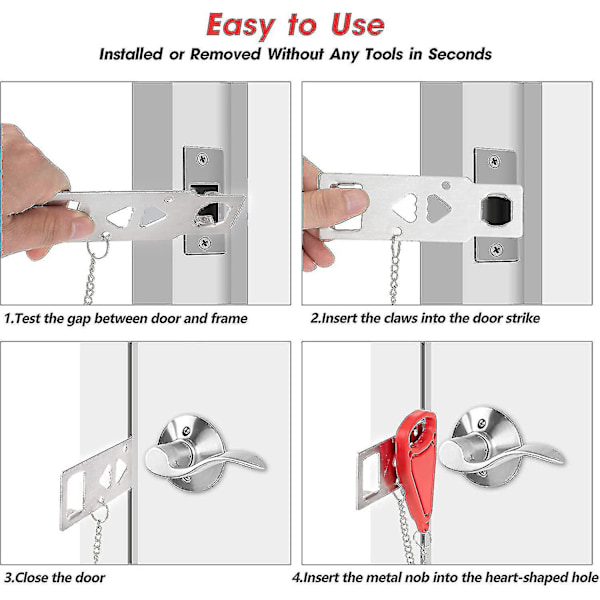 Easy to Use

Installed or Removed Without Any Tools in Seconds

1.Test the gap between door and frame

2.Insert the claws into the door strike

3.Close the door

4.Insert the metal nob into the heart-shaped hole