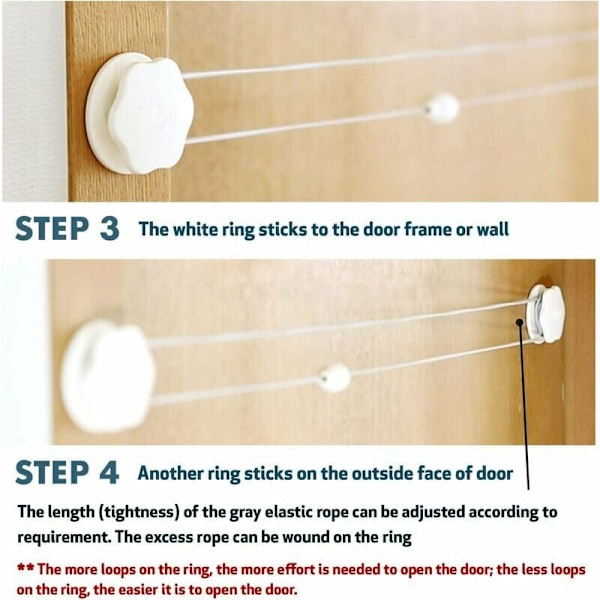 STEP 3 The white ring sticks to the door frame or wall

STEP 4 Another ring sticks on the outside face of door

The length (tightness) of the gray elastic rope can be adjusted according to requirement. The excess rope can be wound on the ring

** The more loops on the ring, the more effort is needed to open the door; the less loops on the ring, the easier it is to open the door.