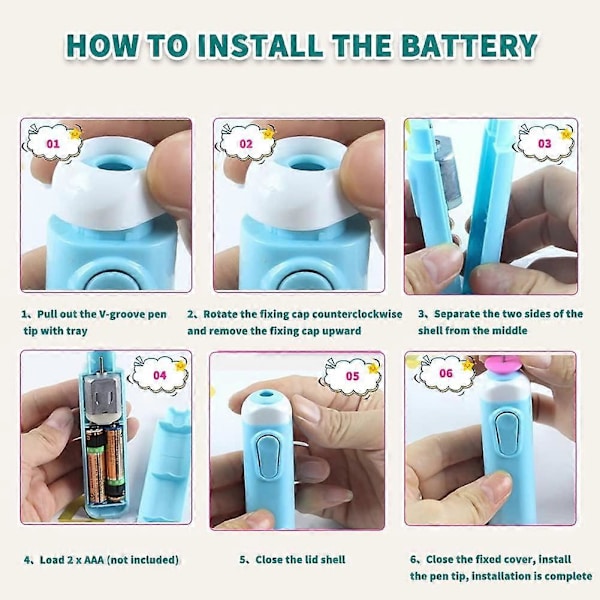 HOW TO INSTALL THE BATTERY

01

02

03

1、Pull out the V-groove pen tip with tray

2、Rotate the fixing cap counterclockwise and remove the fixing cap upward

3、Separate the two sides of the shell from the middle

04

05

06

4、Load 2 x AAA (not included)

5、Close the lid shell

6、Close the fixed cover, install the pen tip, installation is complete