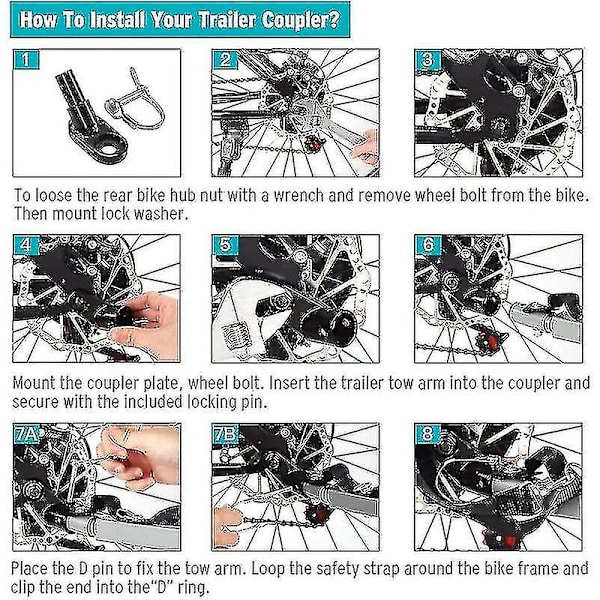 How To Install Your Trailer Coupler?

1

2

3

To loose the rear bike hub nut with a wrench and remove wheel bolt from the bike. Then mount lock washer.

4

5

6

Mount the coupler plate, wheel bolt. Insert the trailer tow arm into the coupler and secure with the included locking pin.

7A

7B

8

Place the D pin to fix the tow arm. Loop the safety strap around the bike frame and clip the end into the"D" ring.