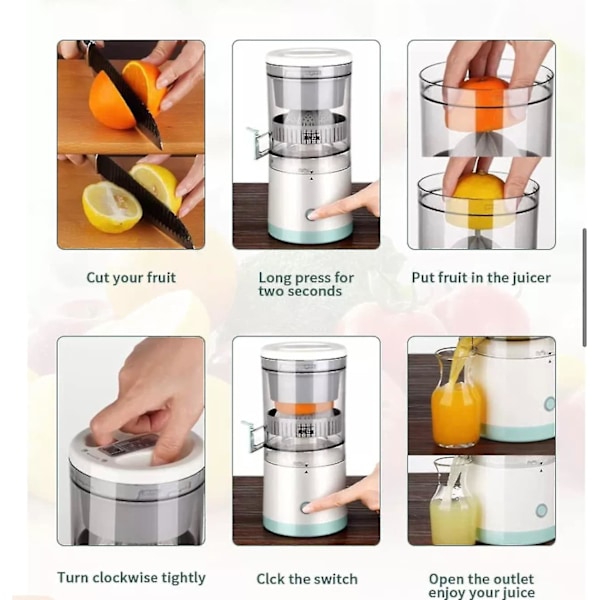 Cut your fruit

Long press for two seconds

Put fruit in the juicer

Turn clockwise tightly

Clck the switch

Open the outlet enjoy your juice