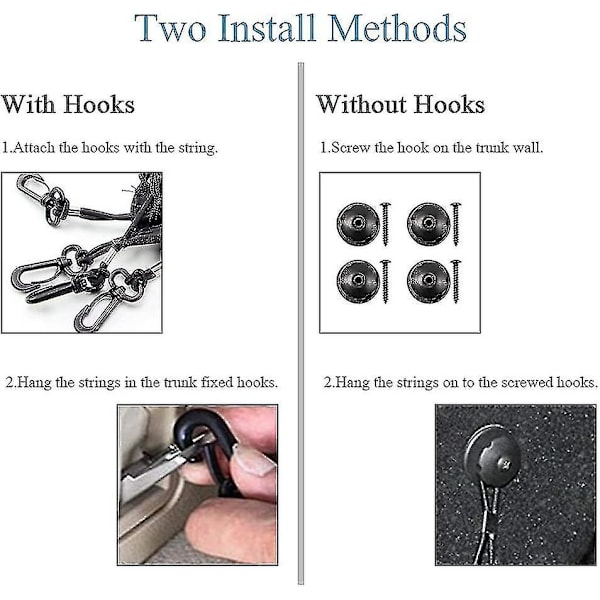 Two Install Methods

With Hooks

1.Attach the hooks with the string.

2.Hang the strings in the trunk fixed hooks.

Without Hooks

1.Screw the hook on the trunk wall.

2.Hang the strings on to the screwed hooks.