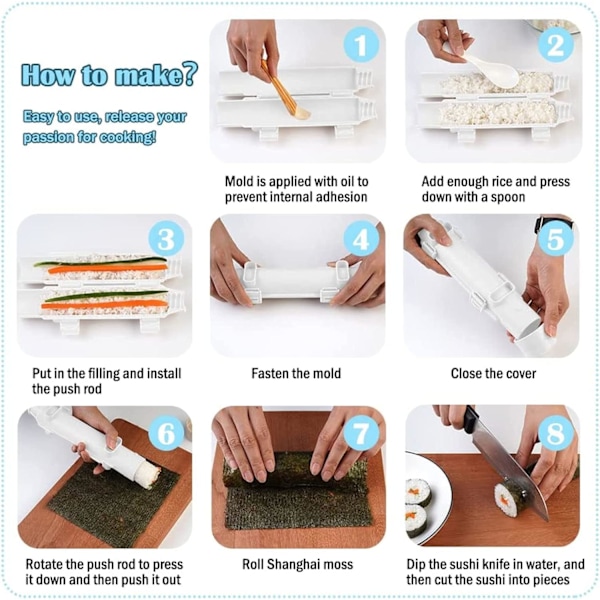 How to make?

Easy to use, release your passion for cooking!

1

Mold is applied with oil to prevent internal adhesion

2

Add enough rice and press down with a spoon

3

Put in the filling and install the push rod

4

Fasten the mold

5

Close the cover

6

Rotate the push rod to press it down and then push it out

7

Roll Shanghai moss

8

Dip the sushi knife in water, and then cut the sushi into pieces