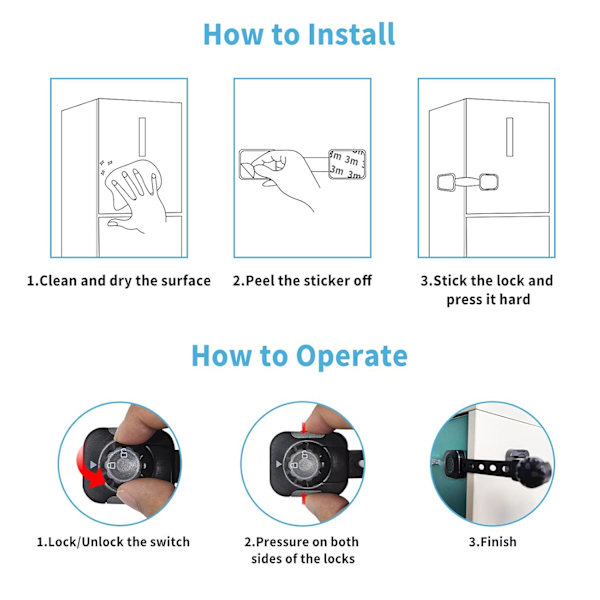 How to Install

3m 3m
3m 3m

1.Clean and dry the surface

2.Peel the sticker off

3.Stick the lock and press it hard

How to Operate

1.Lock/Unlock the switch

2.Pressure on both sides of the locks

3.Finish