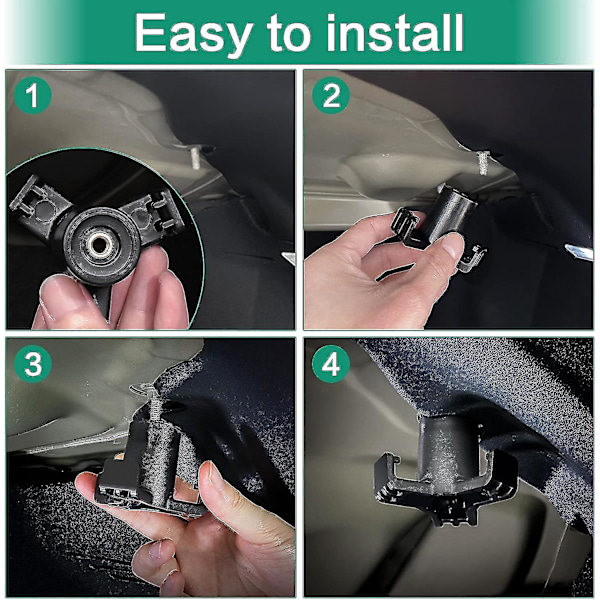 Easy to install

1

2

3

4