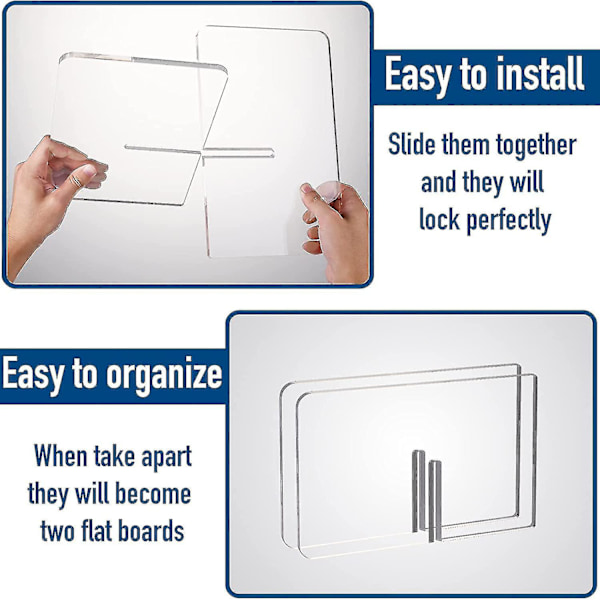 Easy to install

Slide them together and they will lock perfectly

Easy to organize

When take apart they will become two flat boards