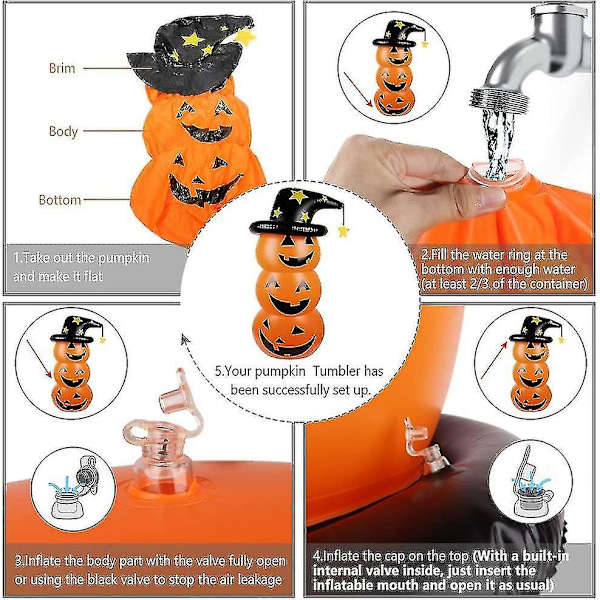 Brim

Body

Bottom

1.Take out the pumpkin and make it flat

2.Fill the water ring at the bottom with enough water (at least 2/3.of the container)

5.Your pumpkin Tumbler has been successfully set up.

3.Inflate the body part with the valve fully open or using the black valve to stop the air leakage

4.Inflate the cap on the top (With a built-in internal valve inside, just insert the inflatable mouth and open it as usual)