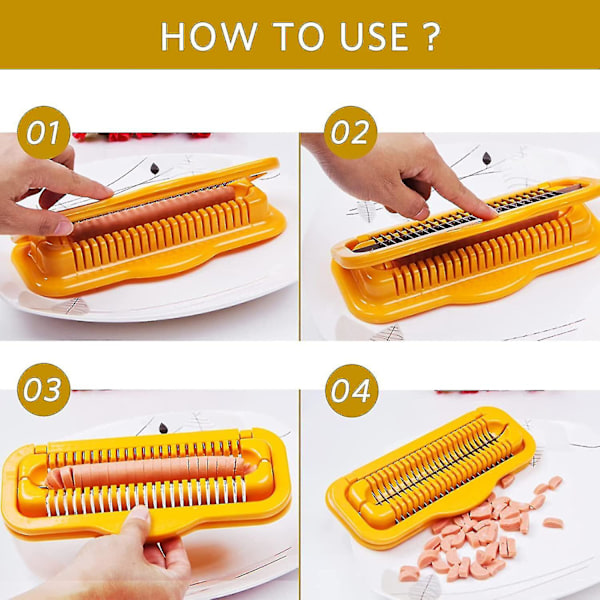 HOW TO USE ?

01

02

03

04