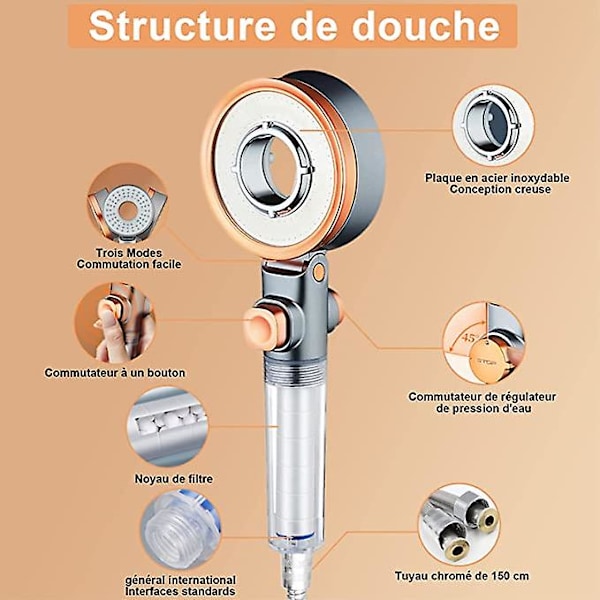 Structure de douche

Plaque en acier inoxydable
Conception creuse

Trois Modes
Commutation facile

Commutateur à un bouton

45°

STOP

Commutateur de régulateur de pression d'eau

Noyau de filtre

général international
Interfaces standards

Tuyau chromé de 150 cm