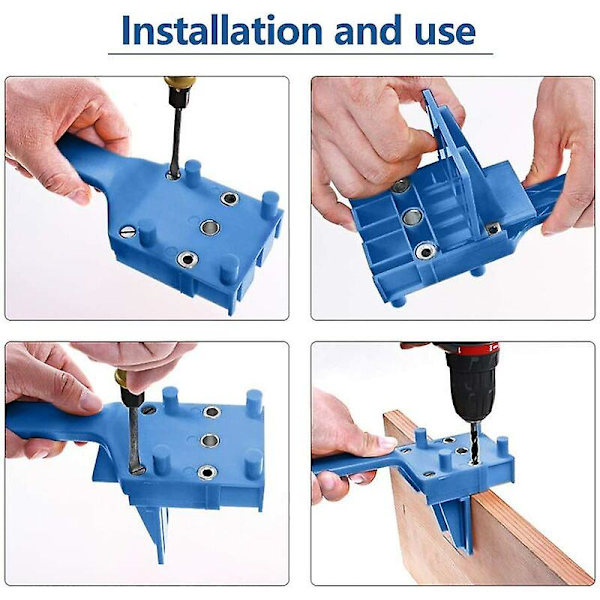 Installation and use