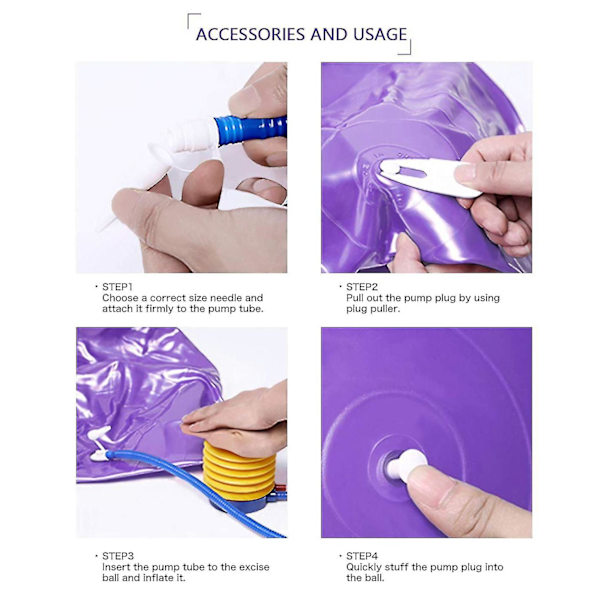 ACCESSORIES AND USAGE

· STEP1
Choose a correct size needle and attach it firmly to the pump tube.

· STEP2
Pull out the pump plug by using plug puller.

· STEP3
Insert the pump tube to the excise ball and inflate it.

· STEP4
Quickly stuff the pump plug into the ball.