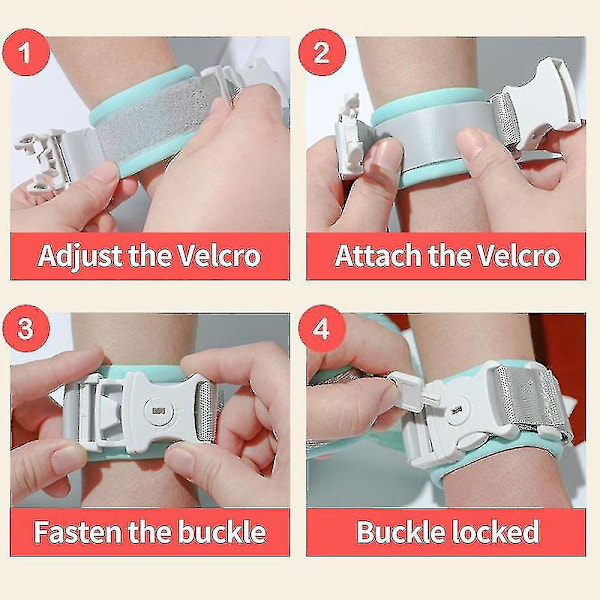 1
Adjust the Velcro

2
Attach the Velcro

3
Fasten the buckle

4
Buckle locked