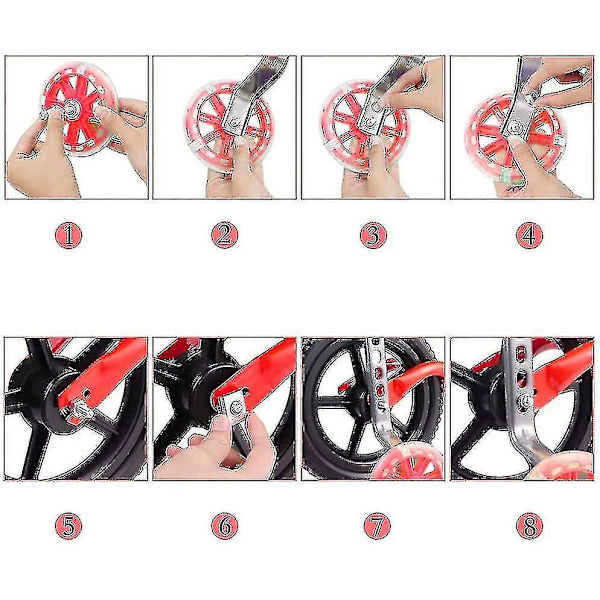 ①
②
③
④
⑤
⑥
⑦
⑧