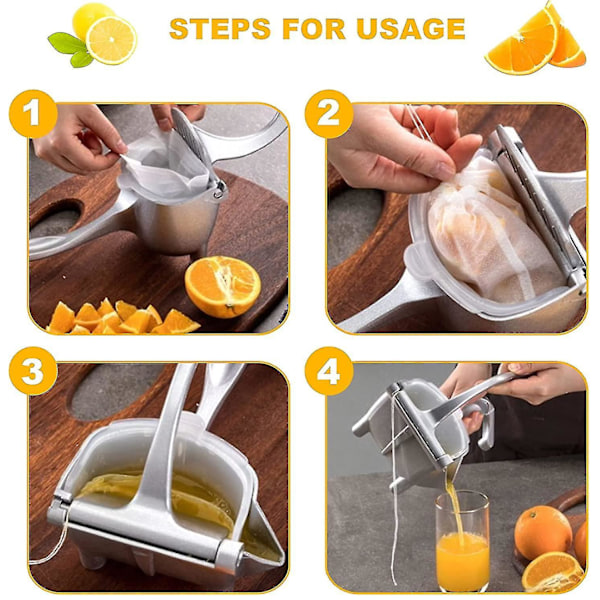 STEPS FOR USAGE

1

2

3

4