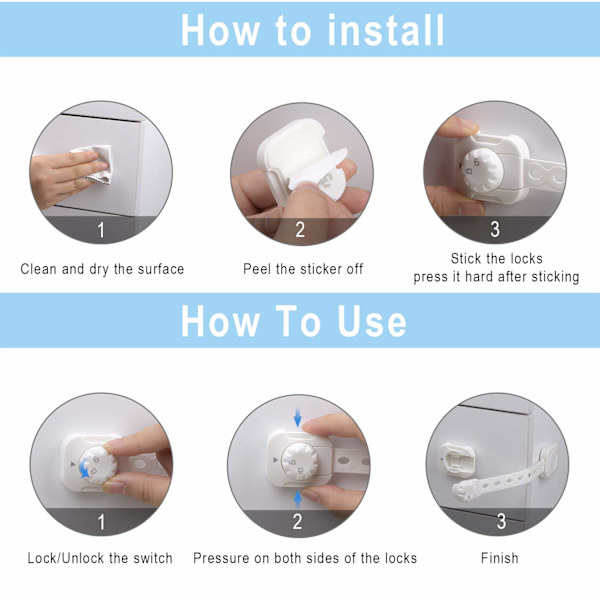 How to install

1

Clean and dry the surface

2

Peel the sticker off

3

Stick the locks
press it hard after sticking

How To Use

1

Lock/Unlock the switch

2

Pressure on both sides of the locks

3

Finish