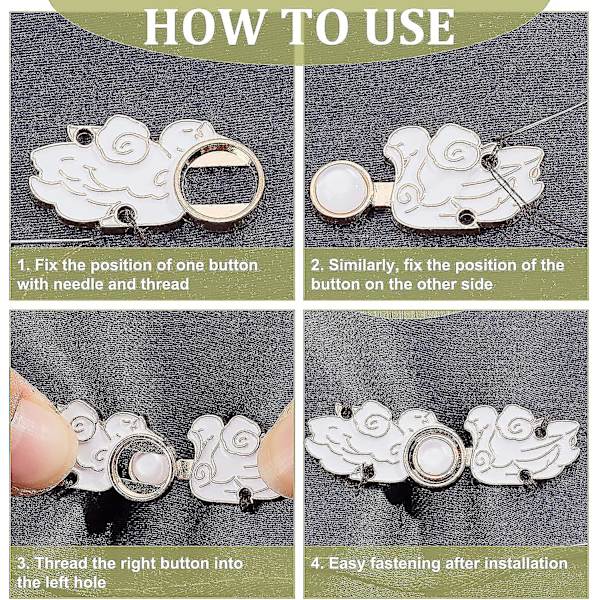 HOW TO USE

1. Fix the position of one button with needle and thread

2. Similarly, fix the position of the button on the other side

3. Thread the right button into the left hole

4. Easy fastening after installation