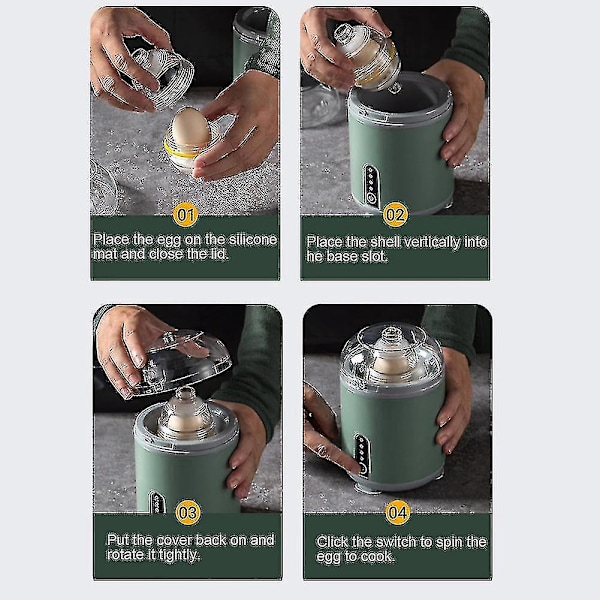 01

Place the egg on the silicone mat and close the lid.

02

Place the shell vertically into he base slot.

03

Put the cover back on and rotate it tightly.

04

Click the switch to spin the egg to cook.