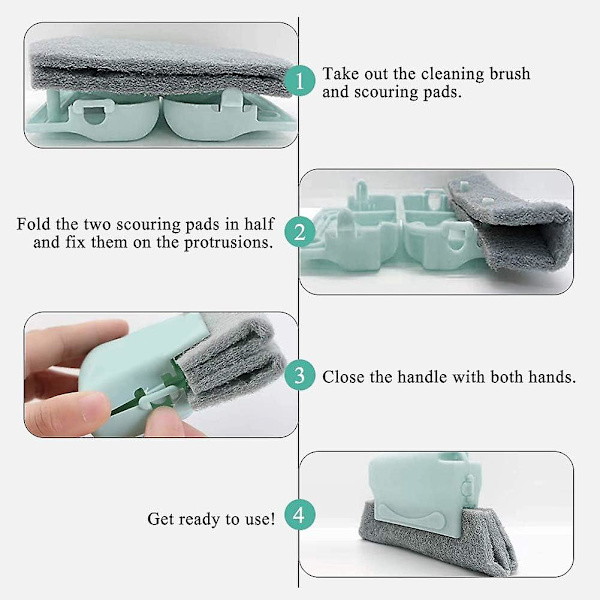 1 Take out the cleaning brush and scouring pads.

Fold the two scouring pads in half and fix them on the protrusions. 2

3 Close the handle with both hands.

Get ready to use! 4