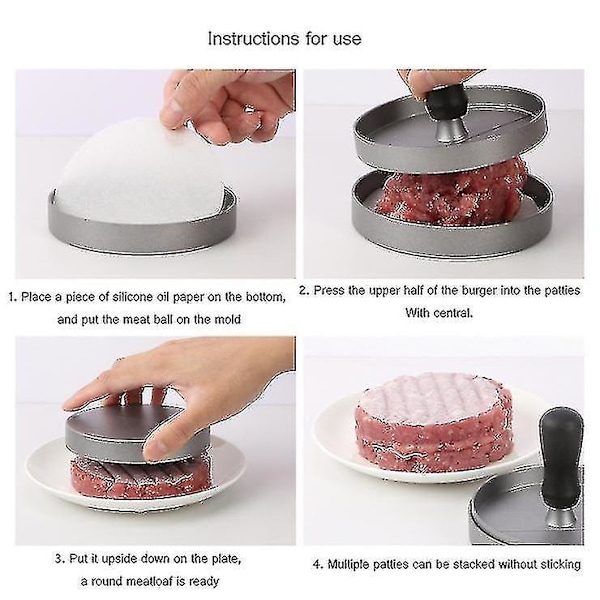 Instructions for use

1. Place a piece of silicone oil paper on the bottom, and put the meat ball on the mold

2. Press the upper half of the burger into the patties With central.

3. Put it upside down on the plate, a round meatloaf is ready

4. Multiple patties can be stacked without sticking