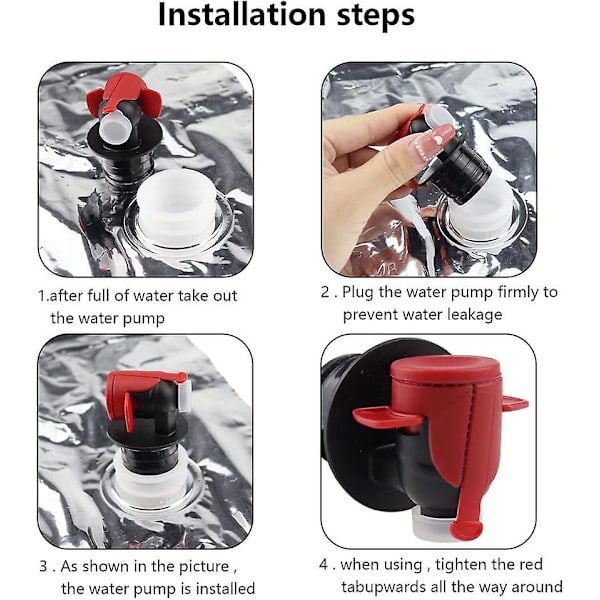 Installation steps

1.after full of water take out the water pump

2 . Plug the water pump firmly to prevent water leakage

3 . As shown in the picture , the water pump is installed

4 . when using , tighten the red tabupwards all the way around