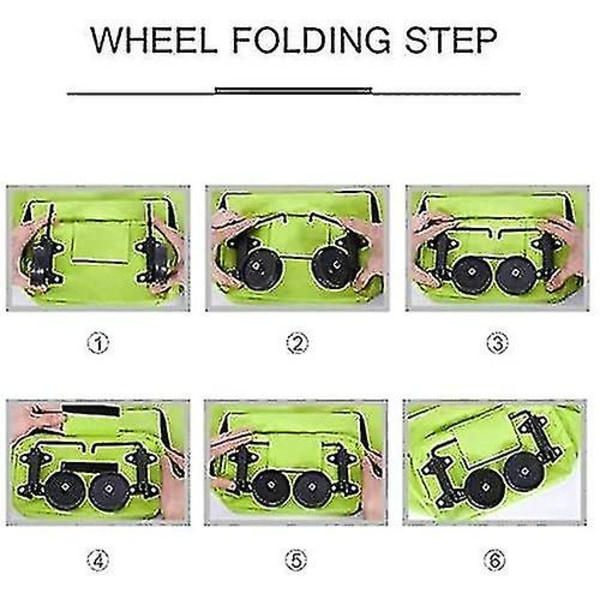 WHEEL FOLDING STEP

①

②

③

④

⑤

⑥