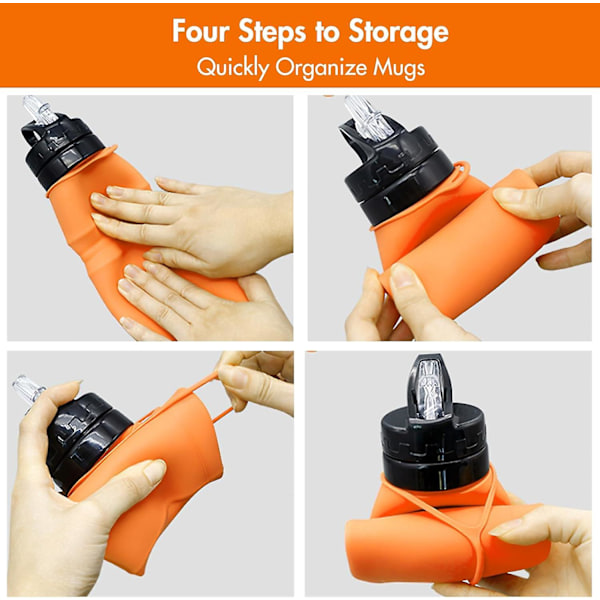 Four Steps to Storage
Quickly Organize Mugs