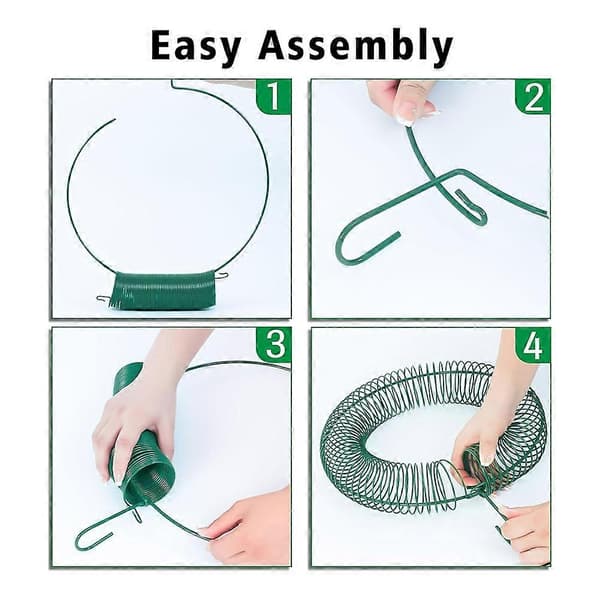 Easy Assembly

1

2

3

4