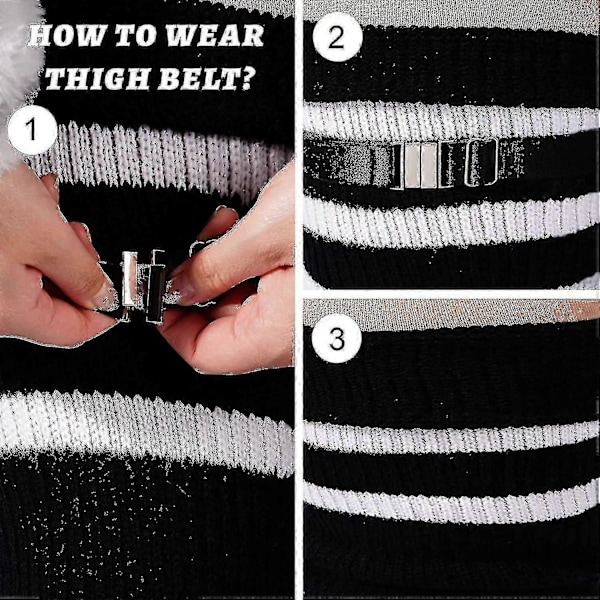 HOW TO WEAR THIGH BELT?

1

2

3