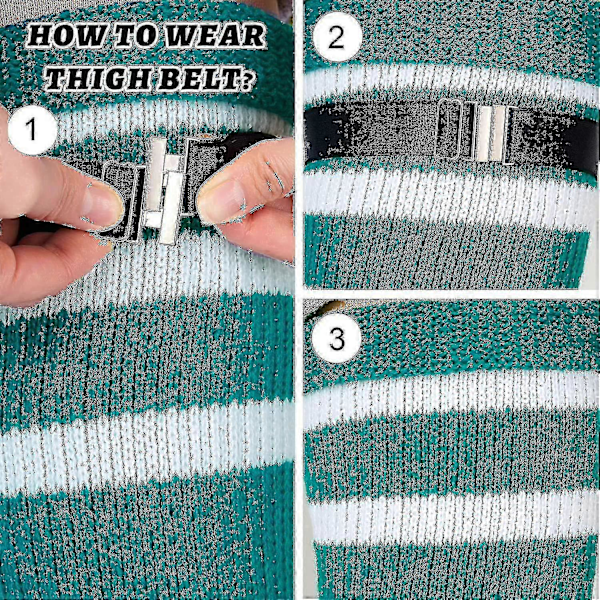 HOW TO WEAR THIGH BELT?

1

2

3