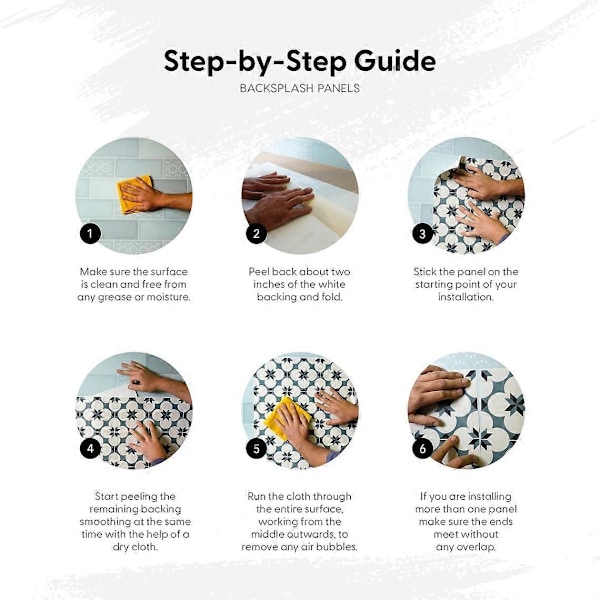 Step-by-Step Guide

BACKSPLASH PANELS

1

Make sure the surface is clean and free from any grease or moisture.

2

Peel back about two inches of the white backing and fold.

3

Stick the panel on the starting point of your installation.

4

Start peeling the remaining backing smoothing at the same time with the help of a dry cloth.

5

Run the cloth through the entire surface, working from the middle outwards, to remove any air bubbles.

6

If you are installing more than one panel make sure the ends meet without any overlap.