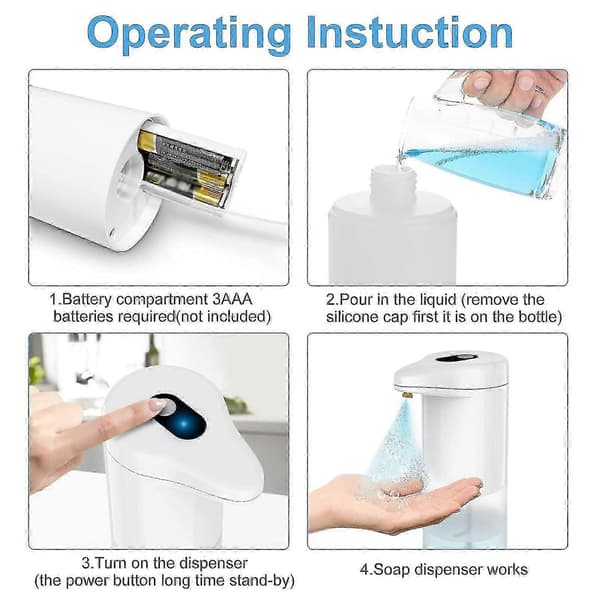 Operating Instuction

1.Battery compartment 3AAA batteries required(not included)

2.Pour in the liquid (remove the silicone cap first it is on the bottle)

3.Turn on the dispenser (the power button long time stand-by)

4.Soap dispenser works