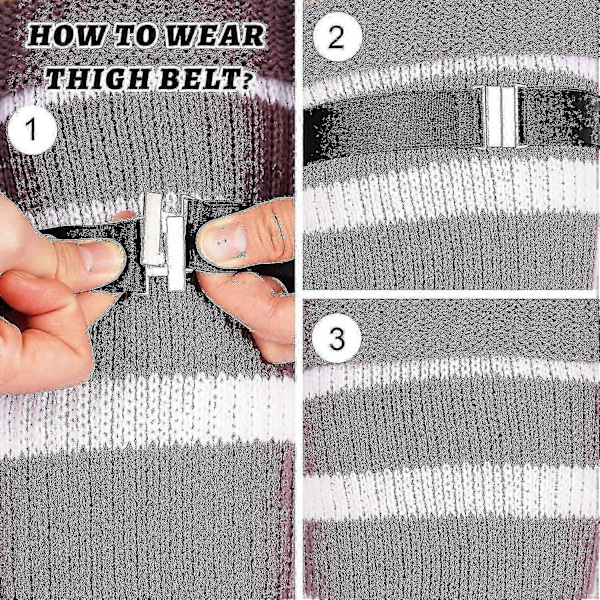 HOW TO WEAR THIGH BELT?

1

2

3