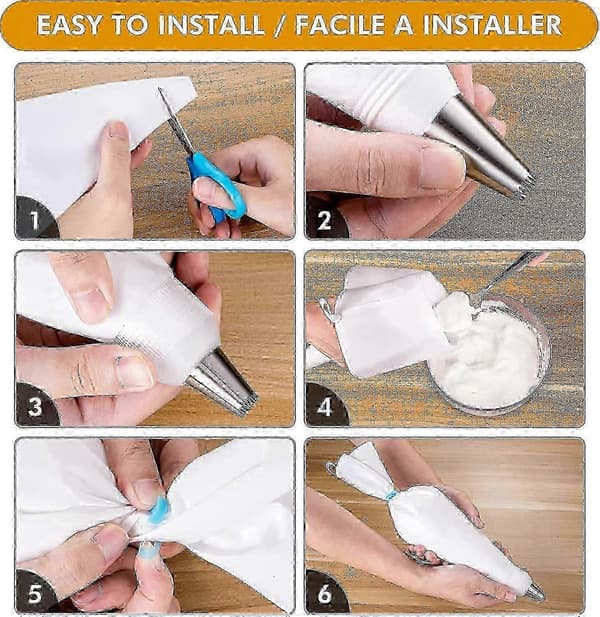 EASY TO INSTALL / FACILE A INSTALLER

1

2

3

4

5

6