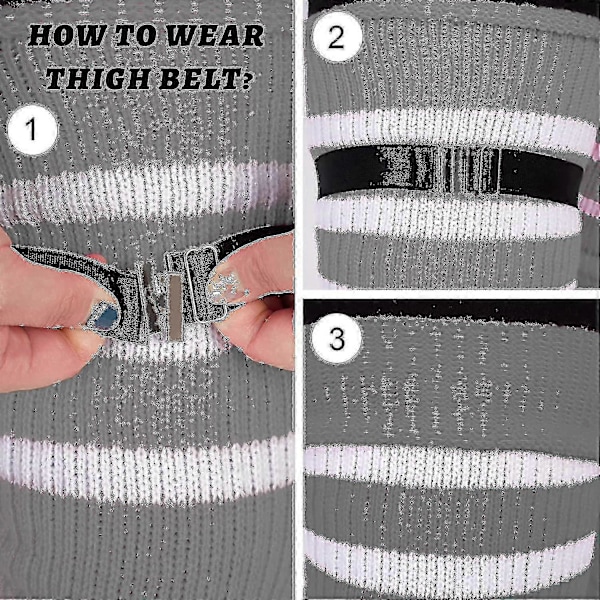 HOW TO WEAR THIGH BELT?

1

2

3