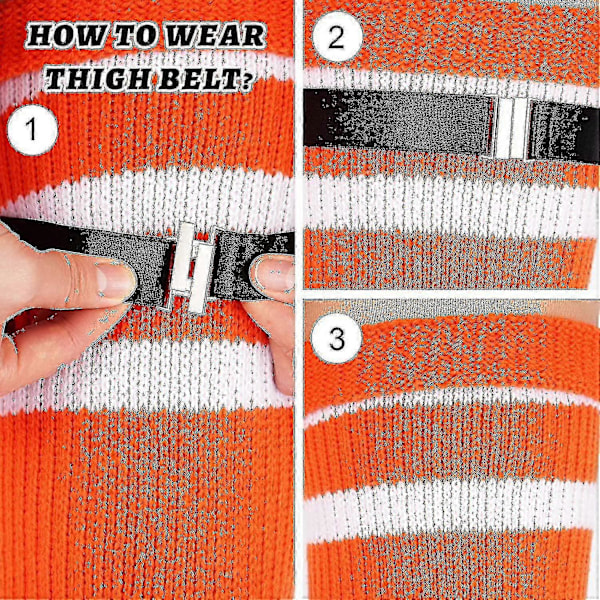 HOW TO WEAR THIGH BELT?

1

2

3