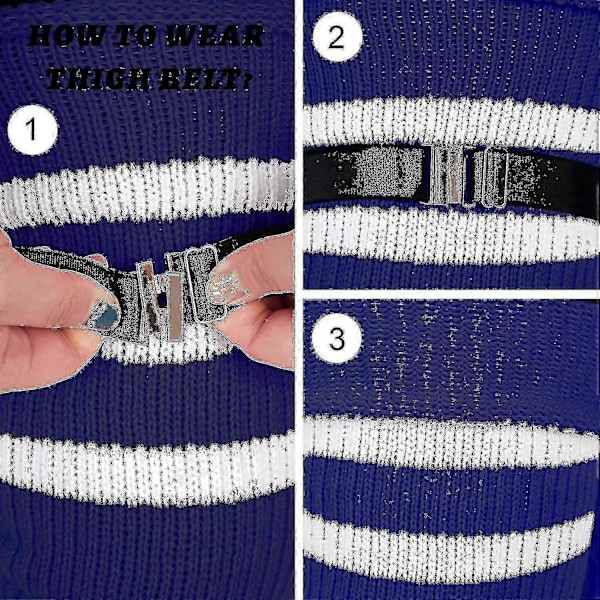 HOW TO WEAR THIGH BELT?

1

2

3