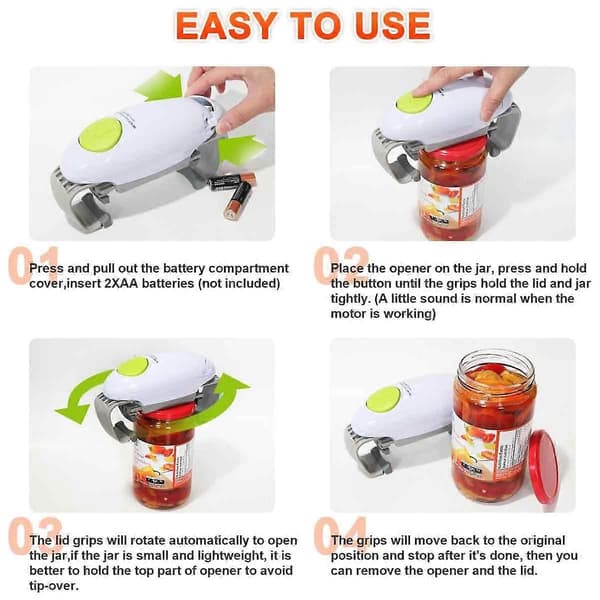 EASY TO USE

01 Press and pull out the battery compartment cover,insert 2XAA batteries (not included)

02 Place the opener on the jar, press and hold the button until the grips hold the lid and jar tightly. (A little sound is normal when the motor is working)

03 The lid grips will rotate automatically to open the jar,if the jar is small and lightweight, it is better to hold the top part of opener to avoid tip-over.

04 The grips will move back to the original position and stop after it's done, then you can remove the opener and the lid.