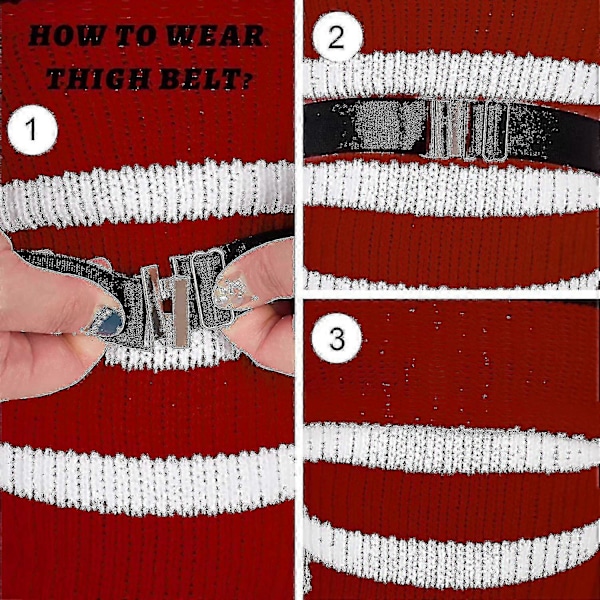 HOW TO WEAR THIGH BELT?

1

2

3