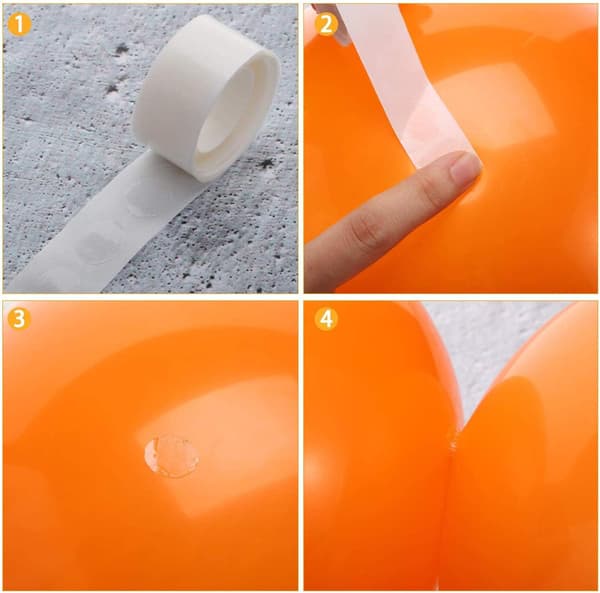 1

2

3

4