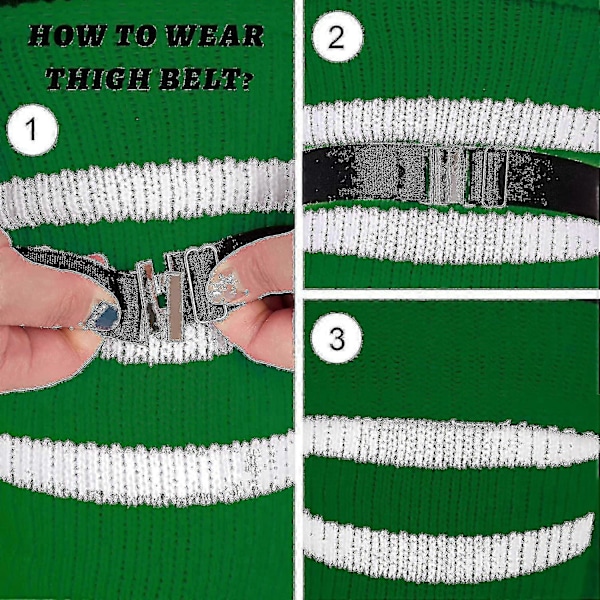 HOW TO WEAR THIGH BELT?

1

2

3