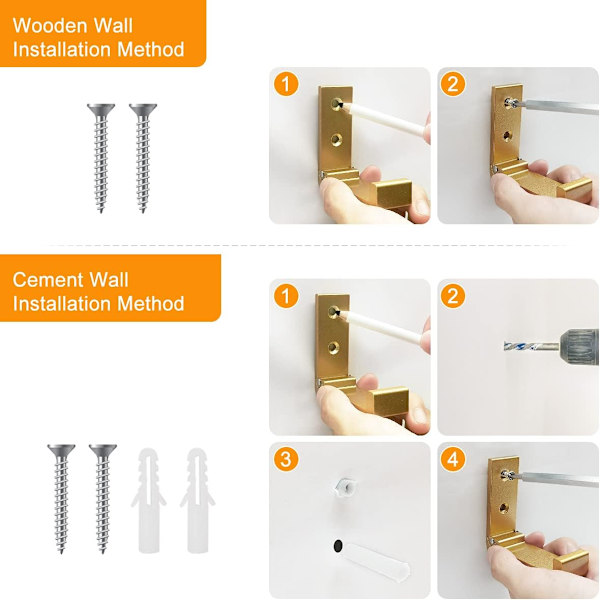 Wooden Wall
Installation Method

1

2

Cement Wall
Installation Method

1

2

3

4