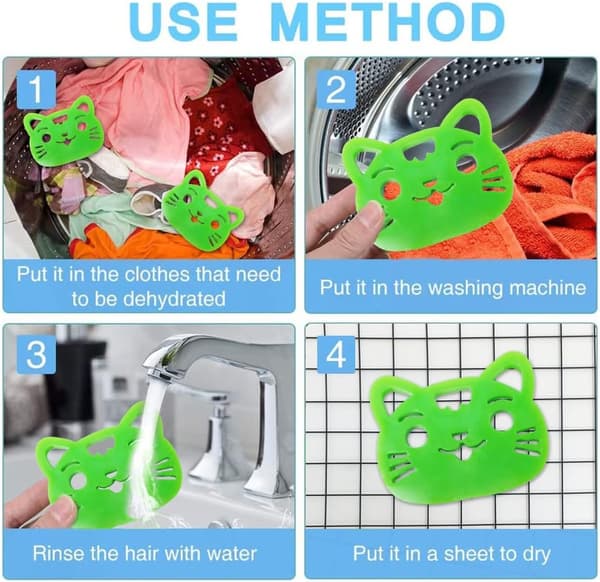 USE METHOD

1

Put it in the clothes that need to be dehydrated

2

Put it in the washing machine

3

Rinse the hair with water

4

Put it in a sheet to dry