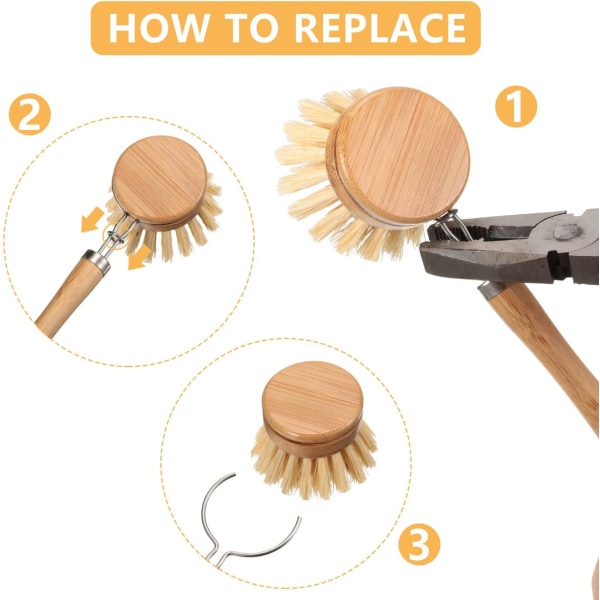 HOW TO REPLACE

2

1

3