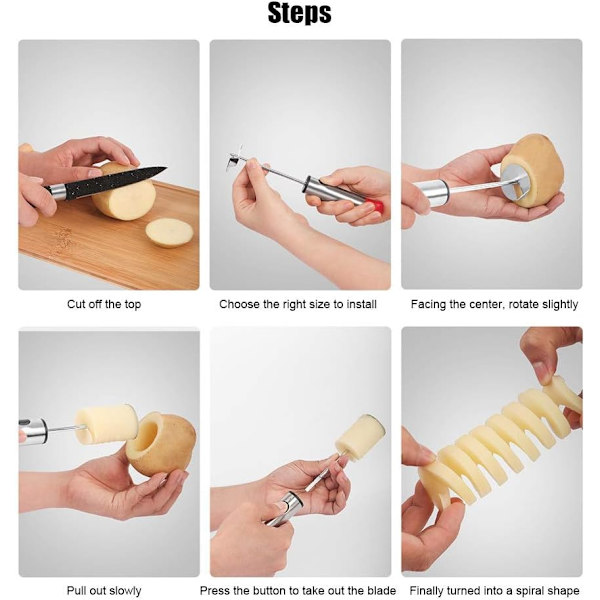 Steps

Cut off the top

Choose the right size to install

Facing the center, rotate slightly

Pull out slowly

Press the button to take out the blade

Finally turned into a spiral shape