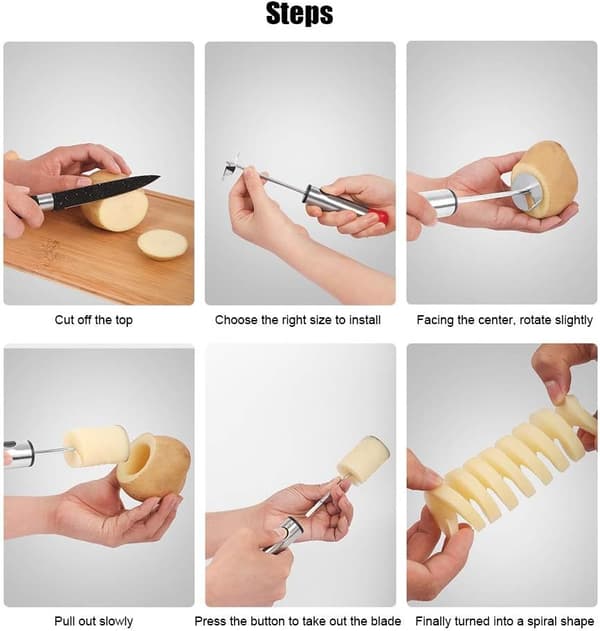 Steps

Cut off the top

Choose the right size to install

Facing the center, rotate slightly

Pull out slowly

Press the button to take out the blade

Finally turned into a spiral shape