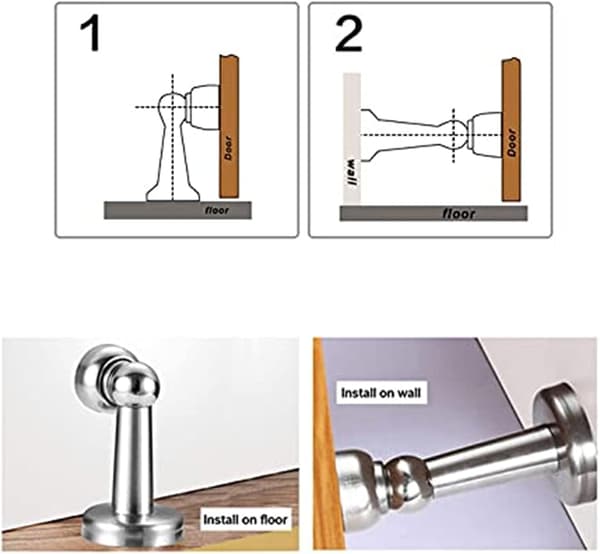 1

Door

floor

2

wall

Door

floor

Install on floor

Install on wall