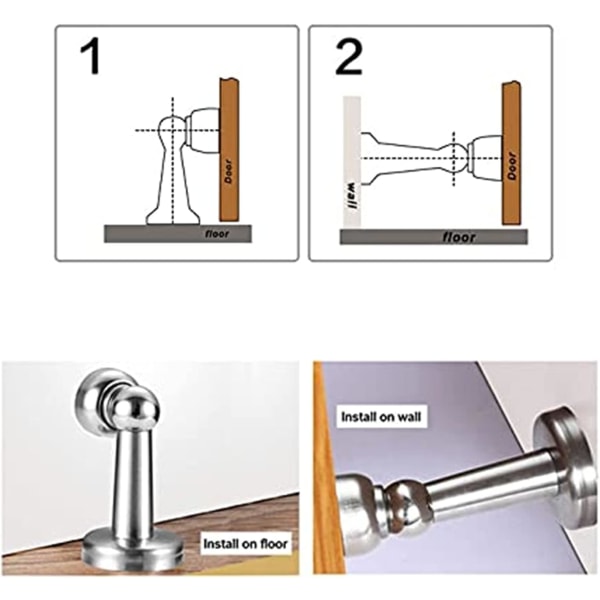 1

Door

floor

2

wall

Door

floor

Install on floor

Install on wall